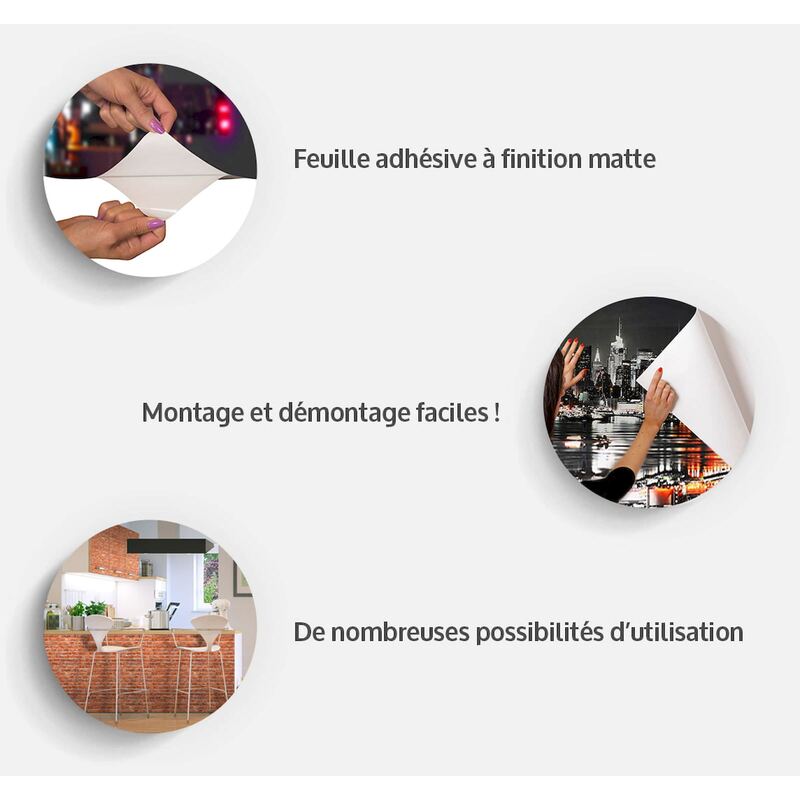 Feuille adhésive à finition matte

Montage et démontage faciles !

De nombreuses possibilités d'utilisation